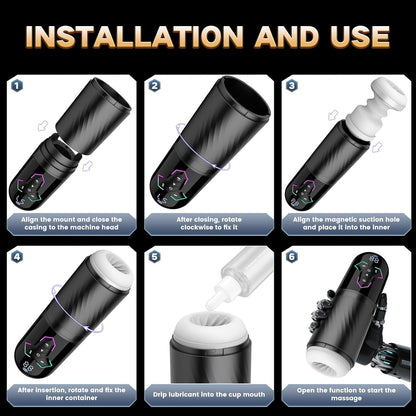 INSTALLATION AND USE

1
Align the mount and close the casing to the machine head

2
After closing, rotate clockwise to fix it

3
Align the magnetic suction hole and place it into the inner

4
After insertion, rotate and fix the inner container

5
Drip lubricant into the cup mouth

6
Open the function to start the massage